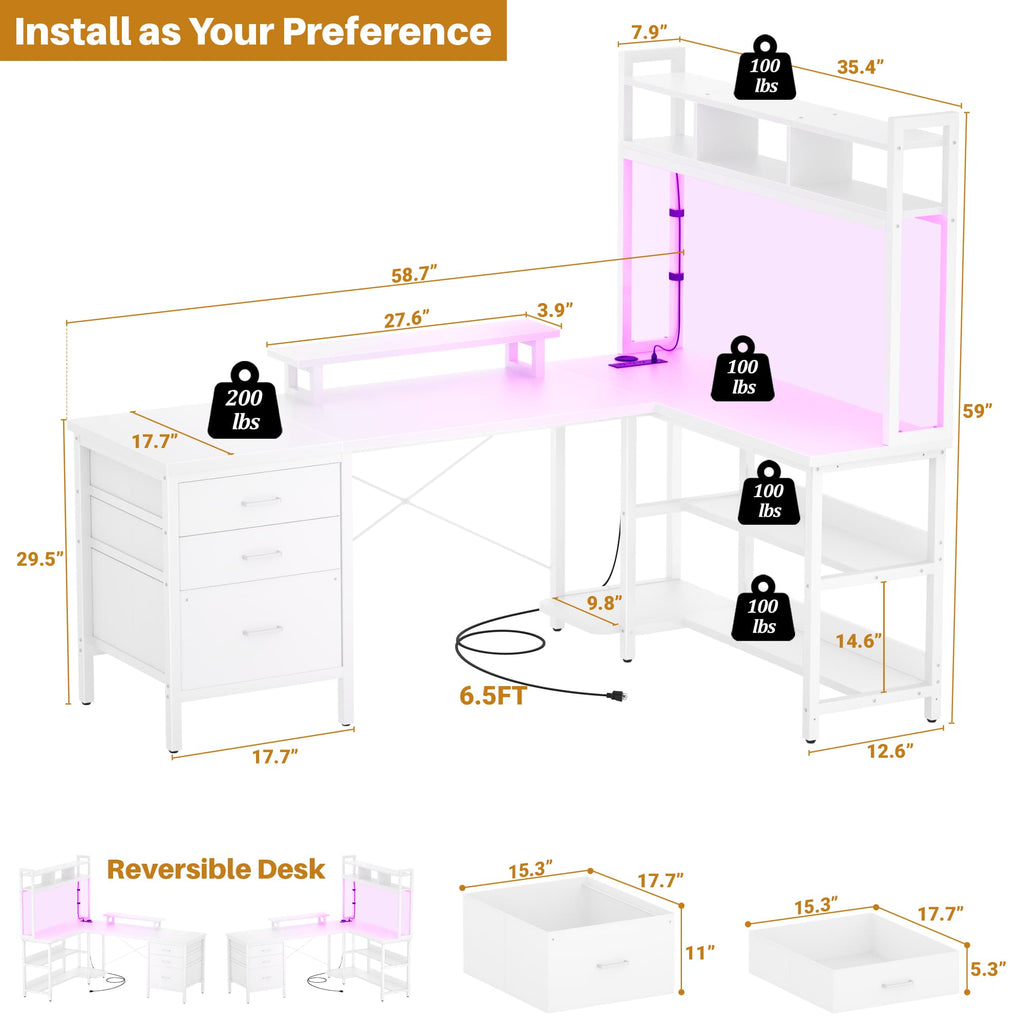 Install as Your Preference

7.9"
100 lbs
35.4"
58.7"
27.6"
3.9"
200 lbs
100 lbs
59"
17.7"
100 lbs
29.5"
9.8"
100 lbs
14.6"
6.5FT
17.7"
12.6"

Reversible Desk
15.3"
17.7"
11"
15.3"
17.7"
5.3"